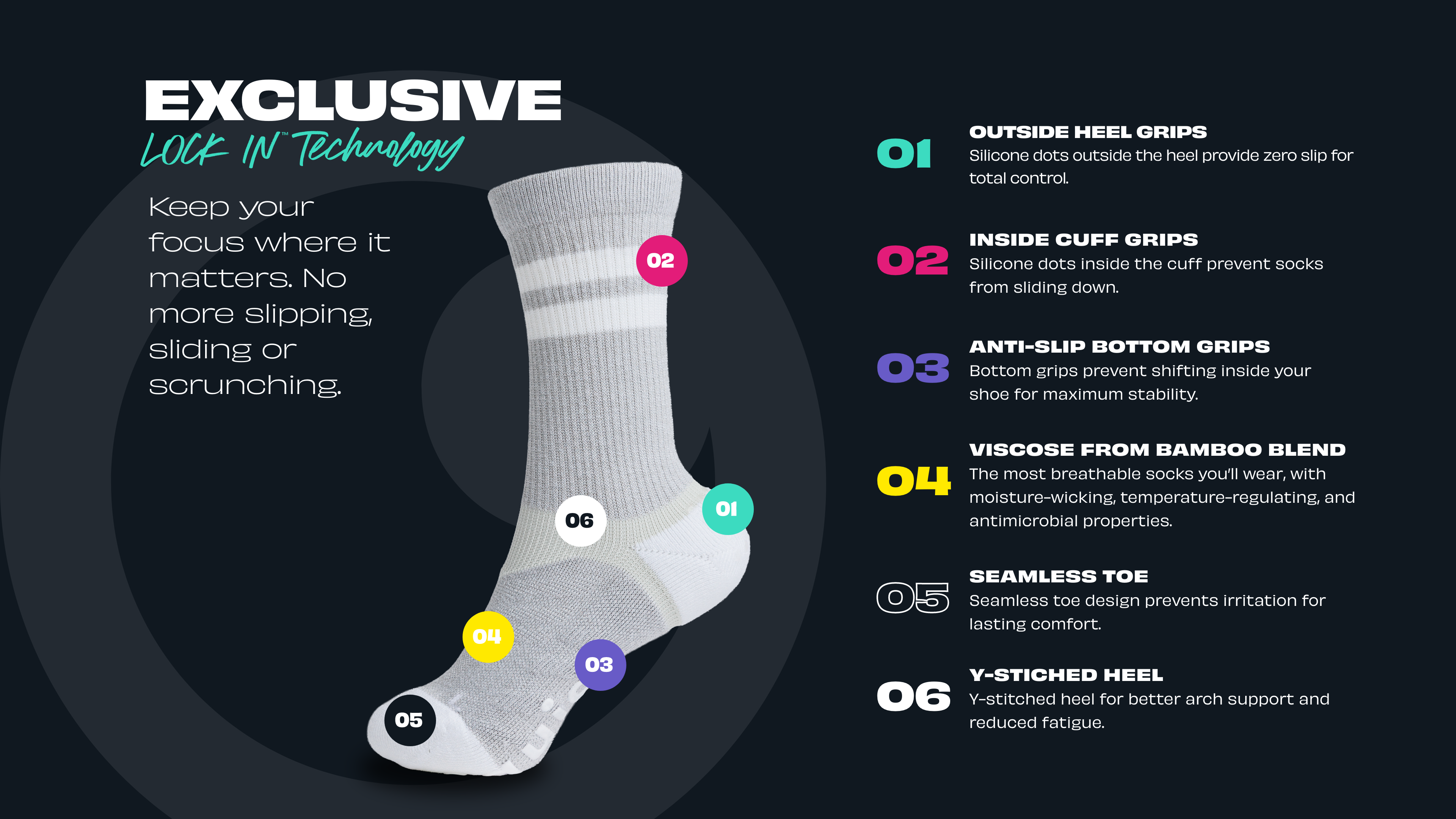 EXCLUSIVE
LOCK IN™ Technology

Keep your focus where it matters. No more slipping, sliding or scrunching.

02

06

01

04

03

05

01 OUTSIDE HEEL GRIPS
Silicone dots outside the heel provide zero slip for total control.

02 INSIDE CUFF GRIPS
Silicone dots inside the cuff prevent socks from sliding down.

03 ANTI-SLIP BOTTOM GRIPS
Bottom grips prevent shifting inside your shoe for maximum stability.

04 VISCOSE FROM BAMBOO BLEND
The most breathable socks you'll wear, with moisture-wicking, temperature-regulating, and antimicrobial properties.

05 SEAMLESS TOE
Seamless toe design prevents irritation for lasting comfort.

06 Y-STICHED HEEL
Y-stitched heel for better arch support and reduced fatigue.