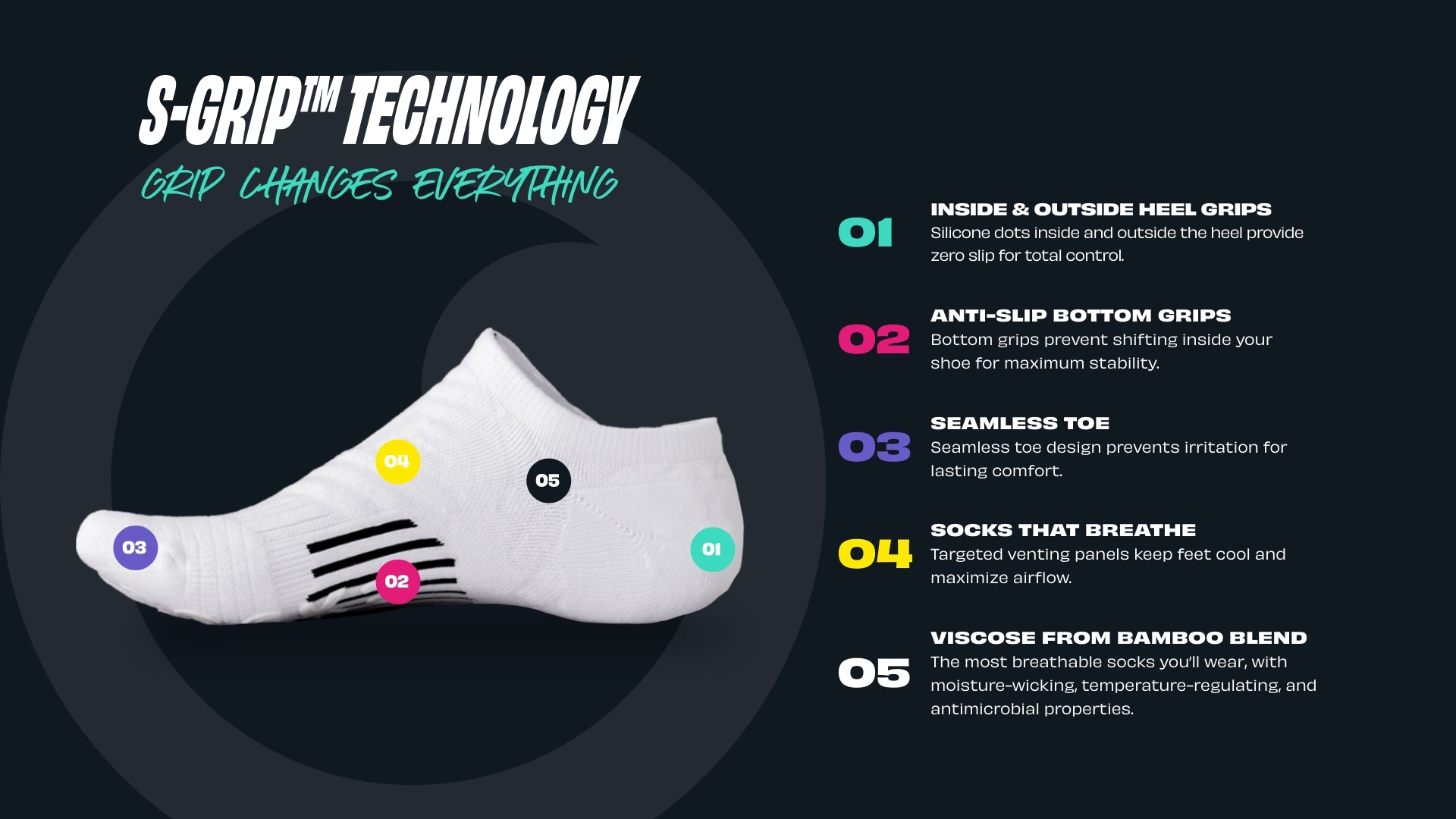 S-GRIP™ TECHNOLOGY

GRIP CHANGES EVERYTHING

04

05

03

02

01

01
INSIDE & OUTSIDE HEEL GRIPS
Silicone dots inside and outside the heel provide zero slip for total control.

02
ANTI-SLIP BOTTOM GRIPS
Bottom grips prevent shifting inside your shoe for maximum stability.

03
SEAMLESS TOE
Seamless toe design prevents irritation for lasting comfort.

04
SOCKS THAT BREATHE
Targeted venting panels keep feet cool and maximize airflow.

05
VISCOSE FROM BAMBOO BLEND
The most breathable socks you'll wear, with moisture-wicking, temperature-regulating, and antimicrobial properties.