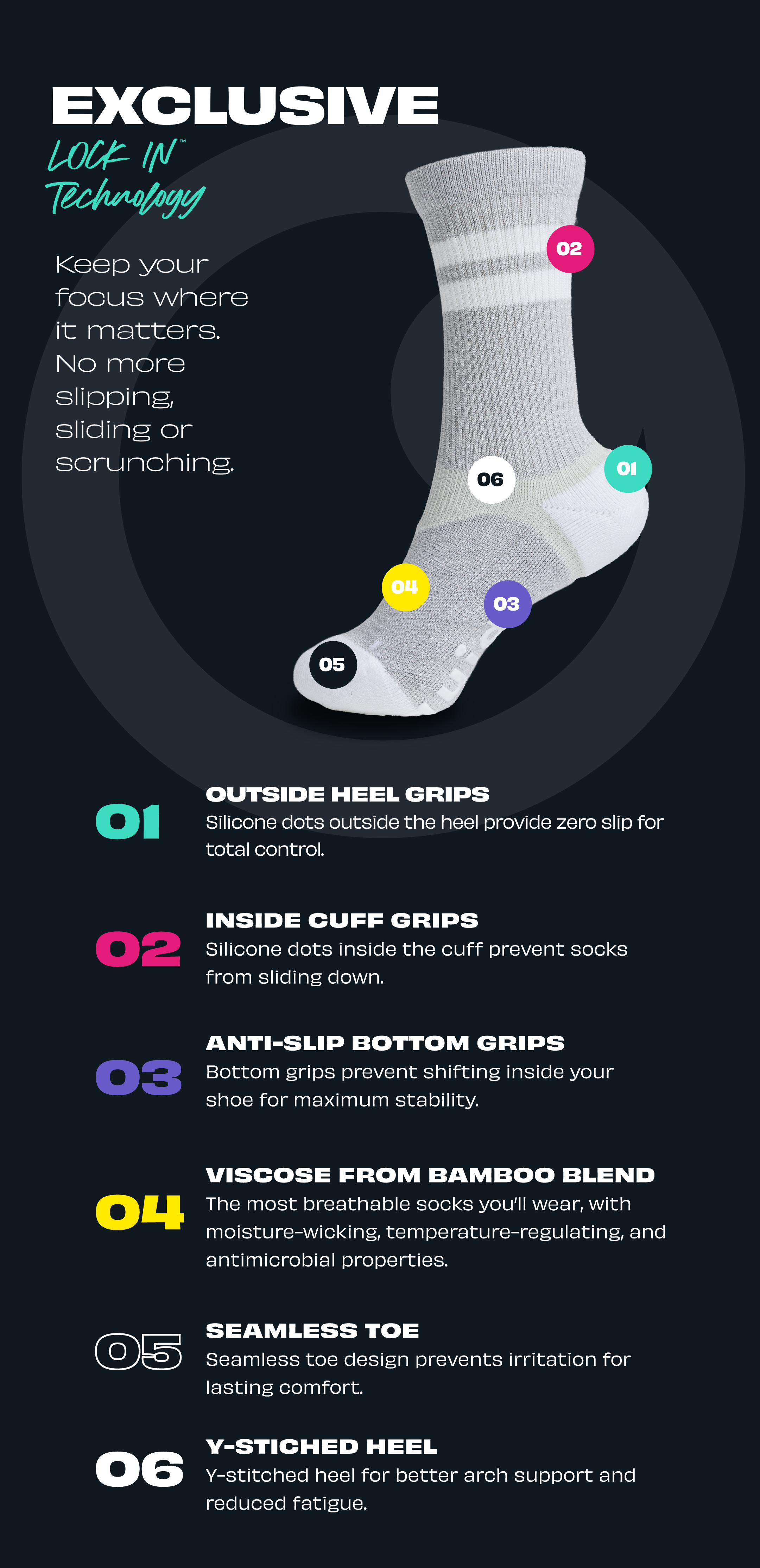 EXCLUSIVE
LOCK IN™
Technology

Keep your focus where it matters. No more slipping, sliding or scrunching.

02

01

06

04

03

05

01
OUTSIDE HEEL GRIPS
Silicone dots outside the heel provide zero slip for total control.

02
INSIDE CUFF GRIPS
Silicone dots inside the cuff prevent socks from sliding down.

03
ANTI-SLIP BOTTOM GRIPS
Bottom grips prevent shifting inside your shoe for maximum stability.

04
VISCOSE FROM BAMBOO BLEND
The most breathable socks you'll wear, with moisture-wicking, temperature-regulating, and antimicrobial properties.

05
SEAMLESS TOE
Seamless toe design prevents irritation for lasting comfort.

06
Y-STICHED HEEL
Y-stitched heel for better arch support and reduced fatigue.